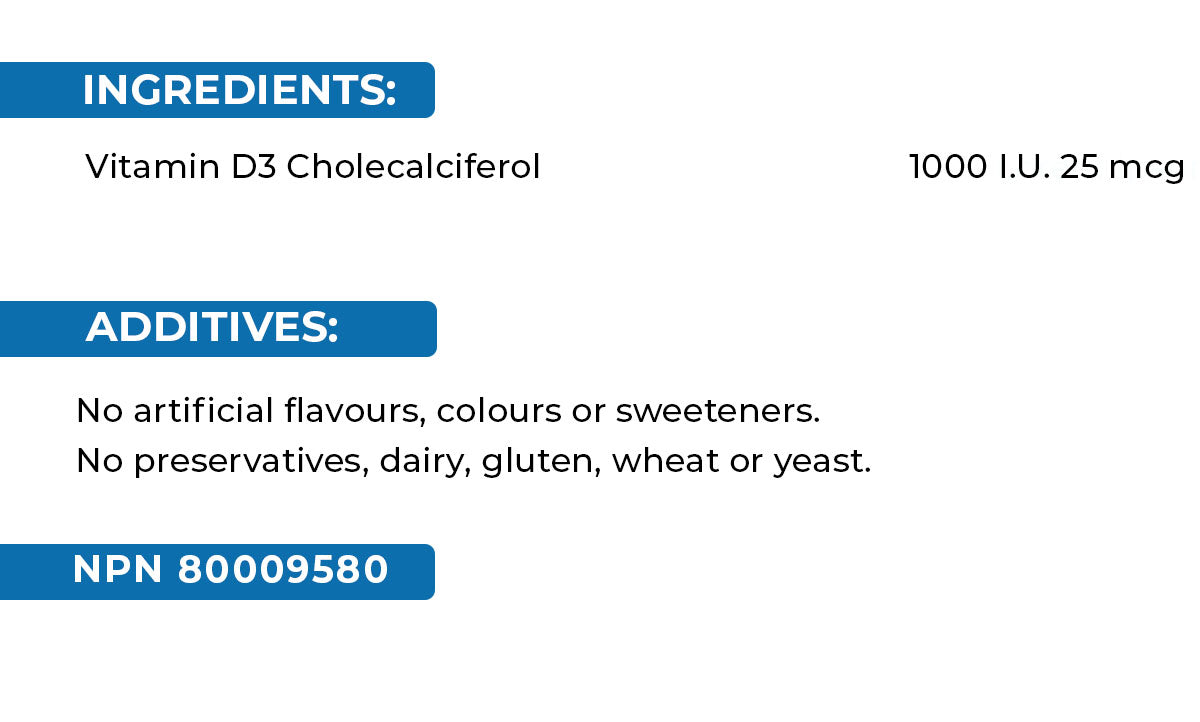 INGREDIENTS:

Vitamin D3 Cholecalciferol 1000 I.U. 25 mcg

ADDITIVES:

No artificial flavours, colours or sweeteners.
No preservatives, dairy, gluten, wheat or yeast.

NPN 80009580